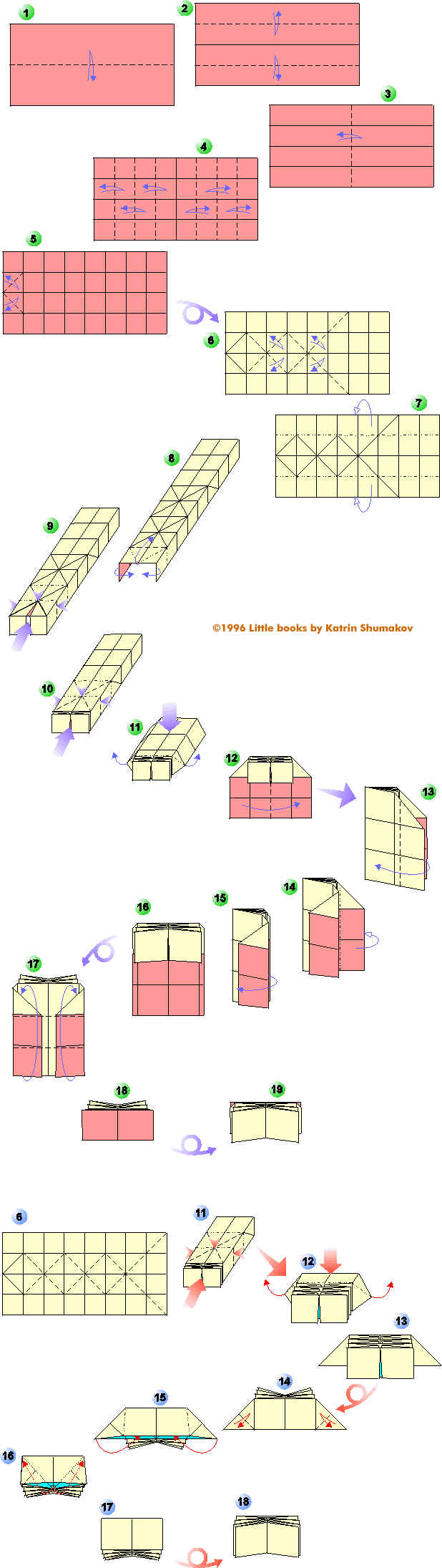 1
2
3
4
5
6
7
8
9
©1996 Little books by Katrin Shumakov
10
11
12
13
14
15
16
17
18
19
6
11
12
13
14
15
16
17
18