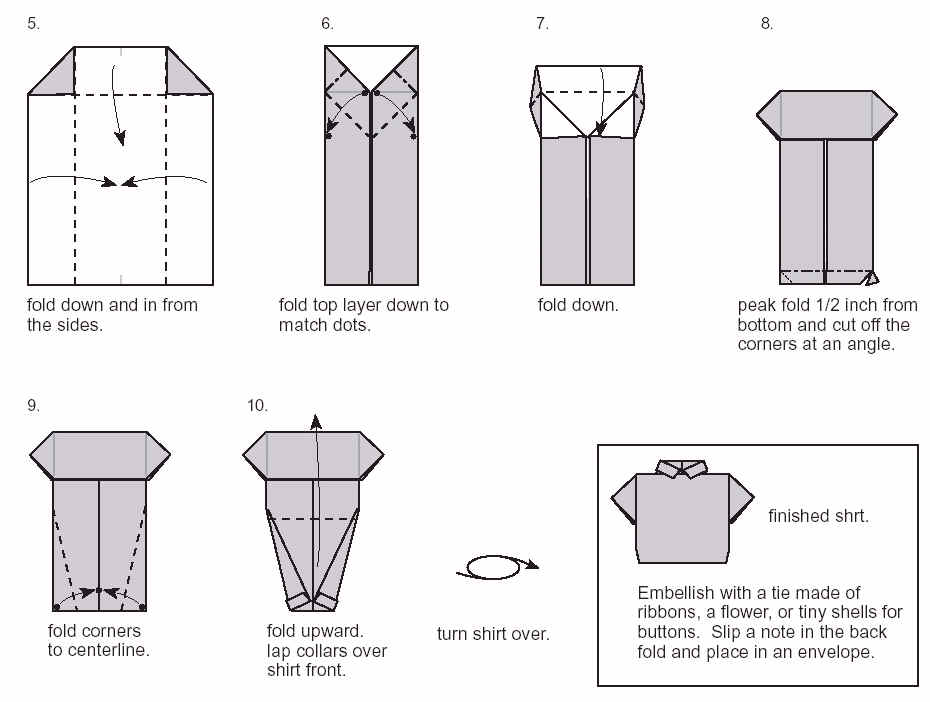 5.

fold down and in from the sides.

6.

fold top layer down to match dots.

7.

fold down.

8.

peak fold 1/2 inch from bottom and cut off the corners at an angle.

9.

fold corners to centerline.

10.

fold upward. lap collars over shirt front.

turn shirt over.

finished shrt.

Embellish with a tie made of ribbons, a flower, or tiny shells for buttons. Slip a note in the back fold and place in an envelope.